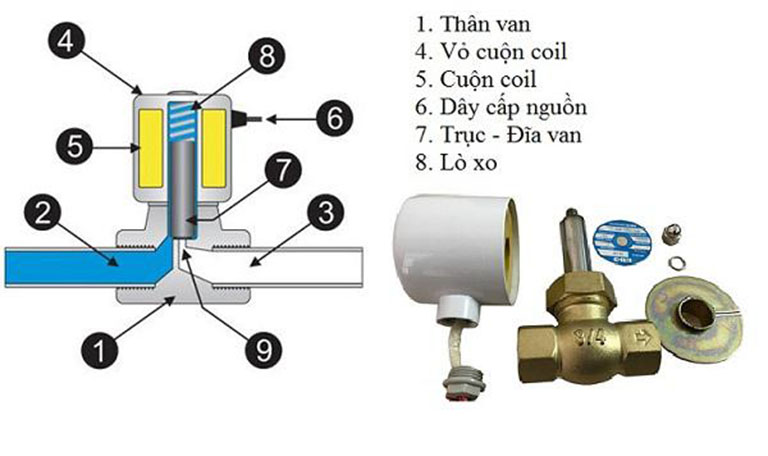 4
8
6
5
7
2
3
1
9

1. Thân van
4. Vỏ cuộn coil
5. Cuộn coil
6. Dây cấp nguồn
7. Trục - Đĩa van
8. Lò xo

3/4